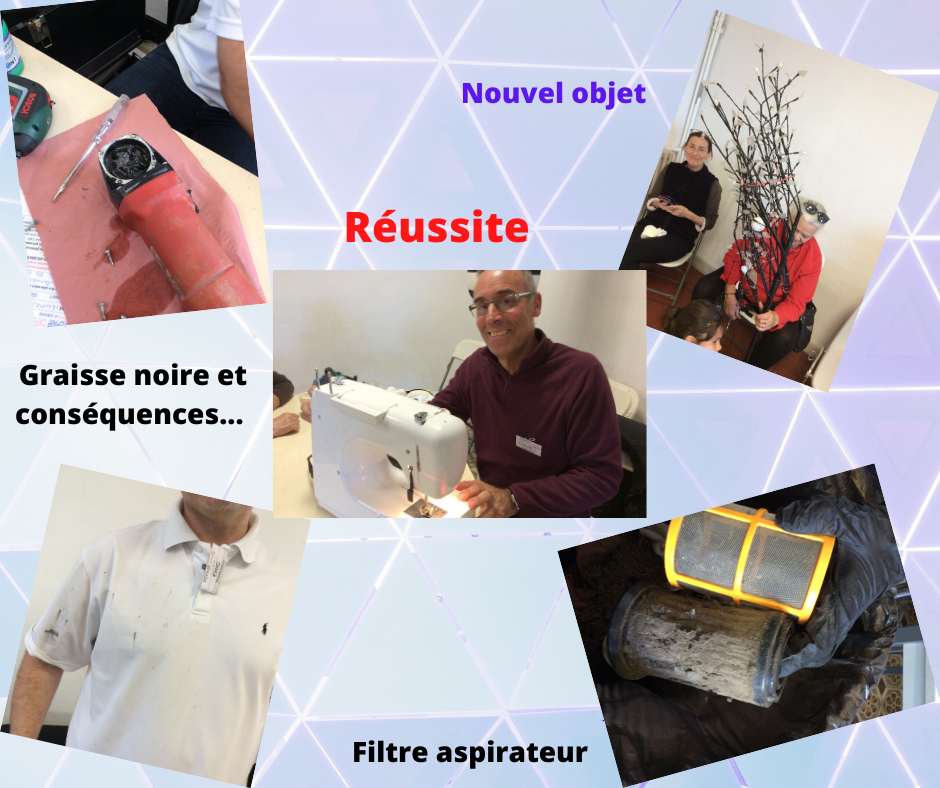 Nouvel objet

Réussite

Graisse noire et conséquences...

Filtre aspirateur